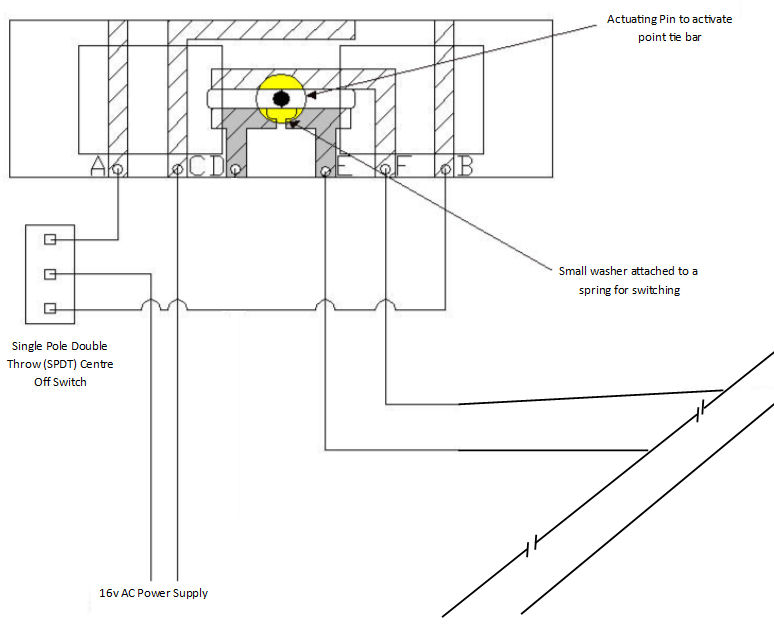 Actuating Pin to activate point tie bar

A C D E F B

Small washer attached to a spring for switching

Single Pole Double Throw (SPDT) Centre Off Switch

16v AC Power Supply